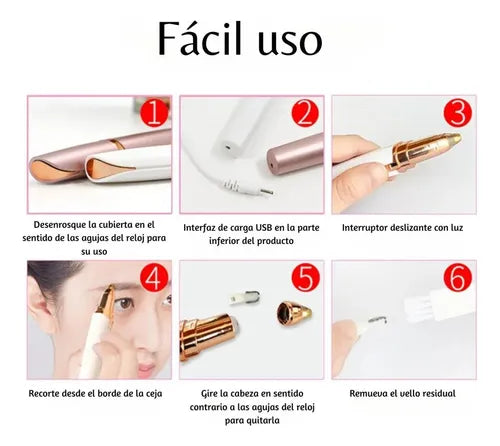 Fácil uso

1

Desenrosque la cubierta en el sentido de las agujas del reloj para su uso

2

Interfaz de carga USB en la parte inferior del producto

3

Interruptor deslizante con luz

4

Recorte desde el borde de la ceja

5

Gire la cabeza en sentido contrario a las agujas del reloj para quitarla

6

Remueva el vello residual